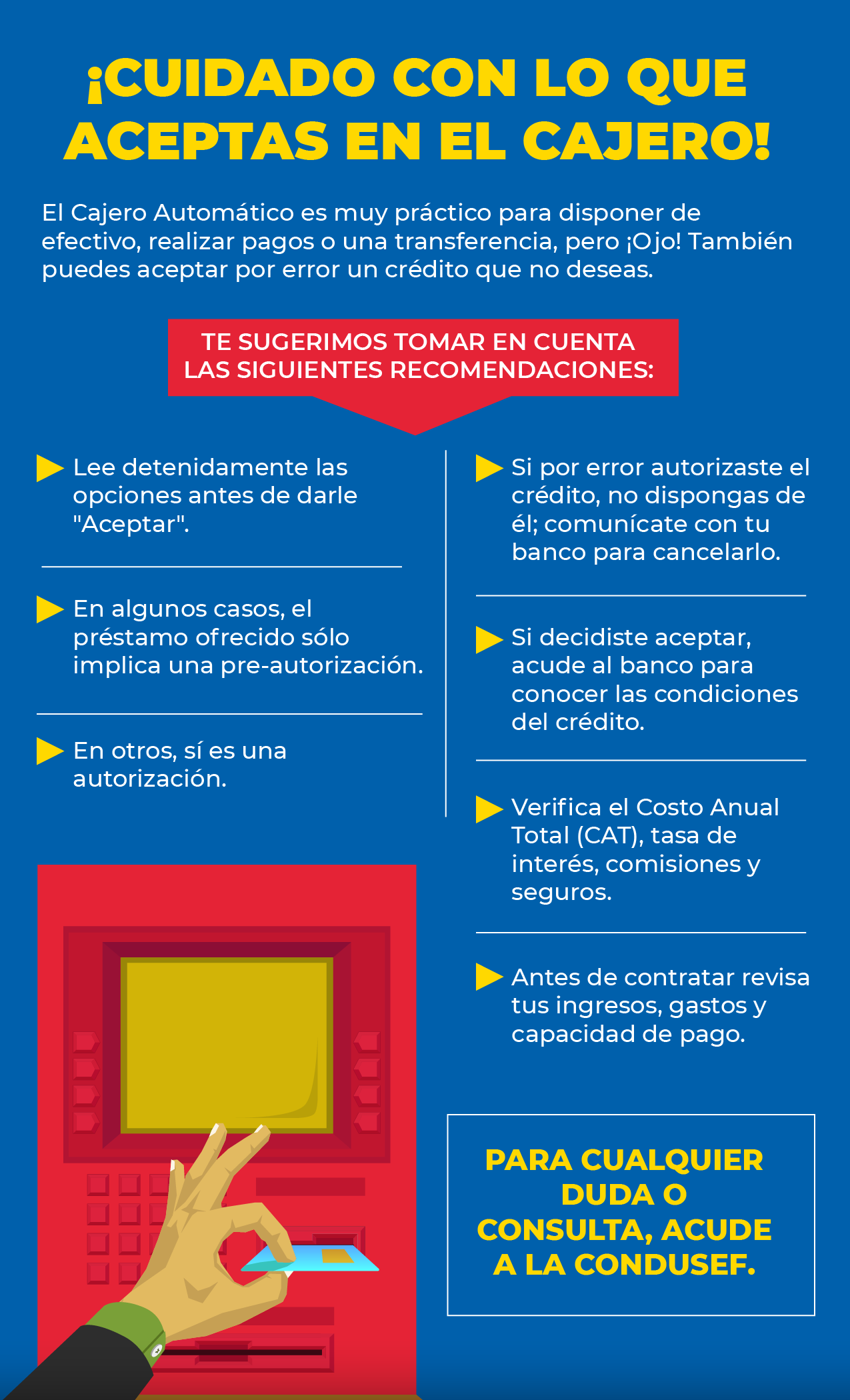 ¡CUIDADO CON LO QUE ACEPTAS EN EL CAJERO!

El Cajero Automático es muy práctico para disponer de efectivo, realizar pagos o una transferencia, pero ¡Ojo! También puedes aceptar por error un crédito que no deseas.

TE SUGERIMOS TOMAR EN CUENTA LAS SIGUIENTES RECOMENDACIONES:

Lee detenidamente las opciones antes de darle "Aceptar".

En algunos casos, el préstamo ofrecido sólo implica una pre-autorización.

En otros, sí es una autorización.

Si por error autorizaste el crédito, no dispongas de él; comunícate con tu banco para cancelarlo.

Si decidiste aceptar, acude al banco para conocer las condiciones del crédito.

Verifica el Costo Anual Total (CAT), tasa de interés, comisiones y seguros.

Antes de contratar revisa tus ingresos, gastos y capacidad de pago.

PARA CUALQUIER DUDA O CONSULTA, ACUDE A LA CONDUSEF.